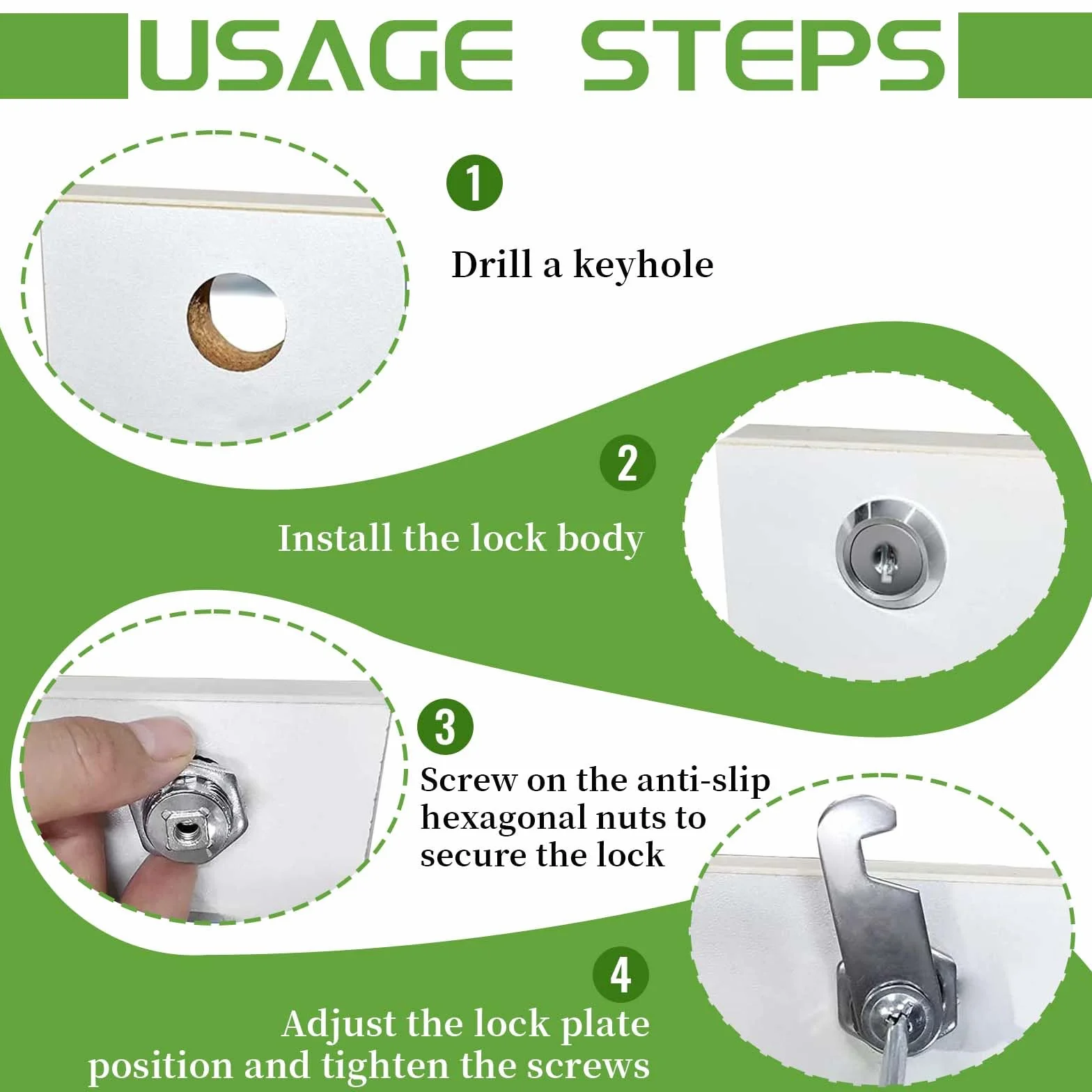 USAGE STEPS

1

Drill a keyhole

2

Install the lock body

3

Screw on the anti-slip hexagonal nuts to secure the lock

4

Adjust the lock plate position and tighten the screws