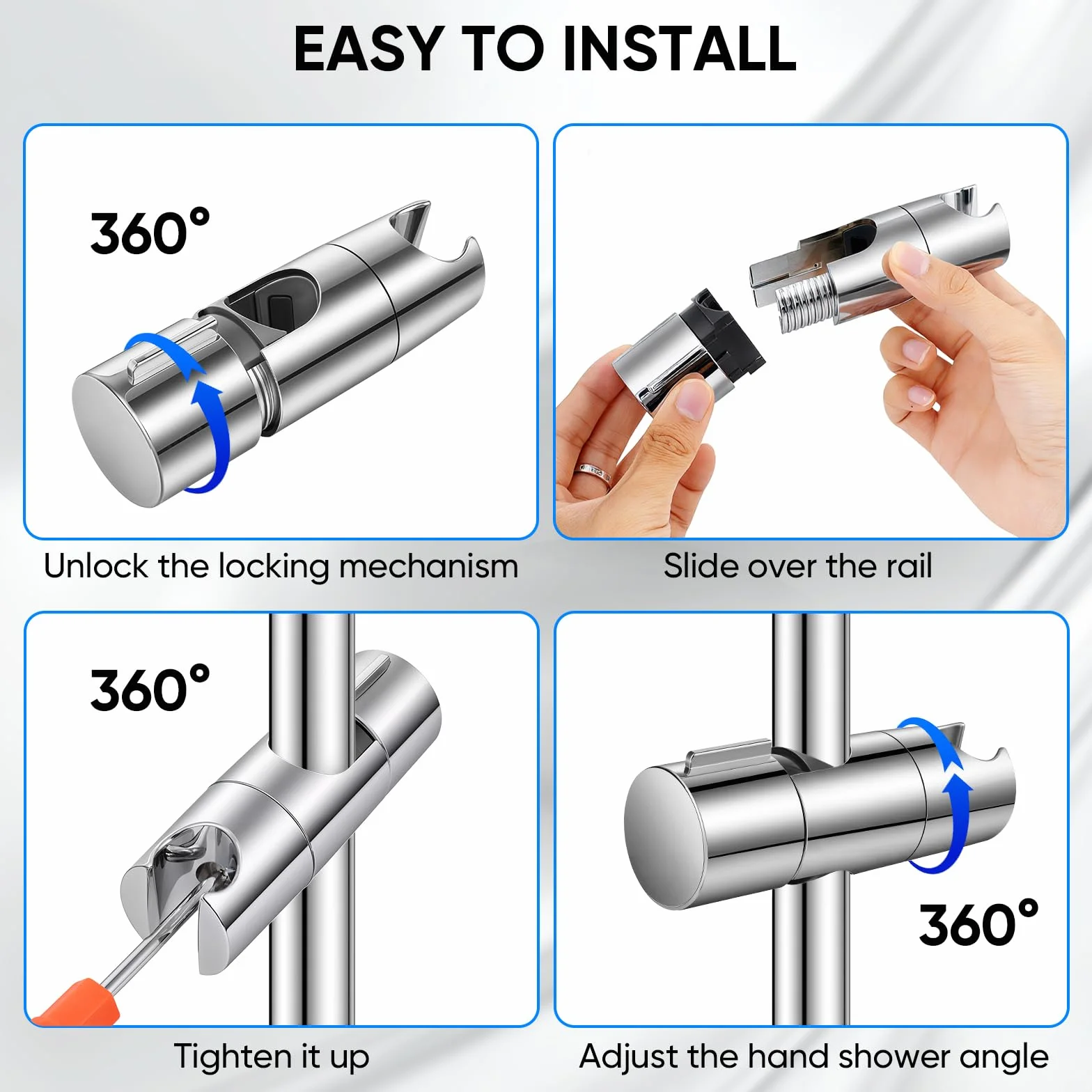 EASY TO INSTALL

360°

Unlock the locking mechanism

Slide over the rail

360°

Tighten it up

360°

Adjust the hand shower angle