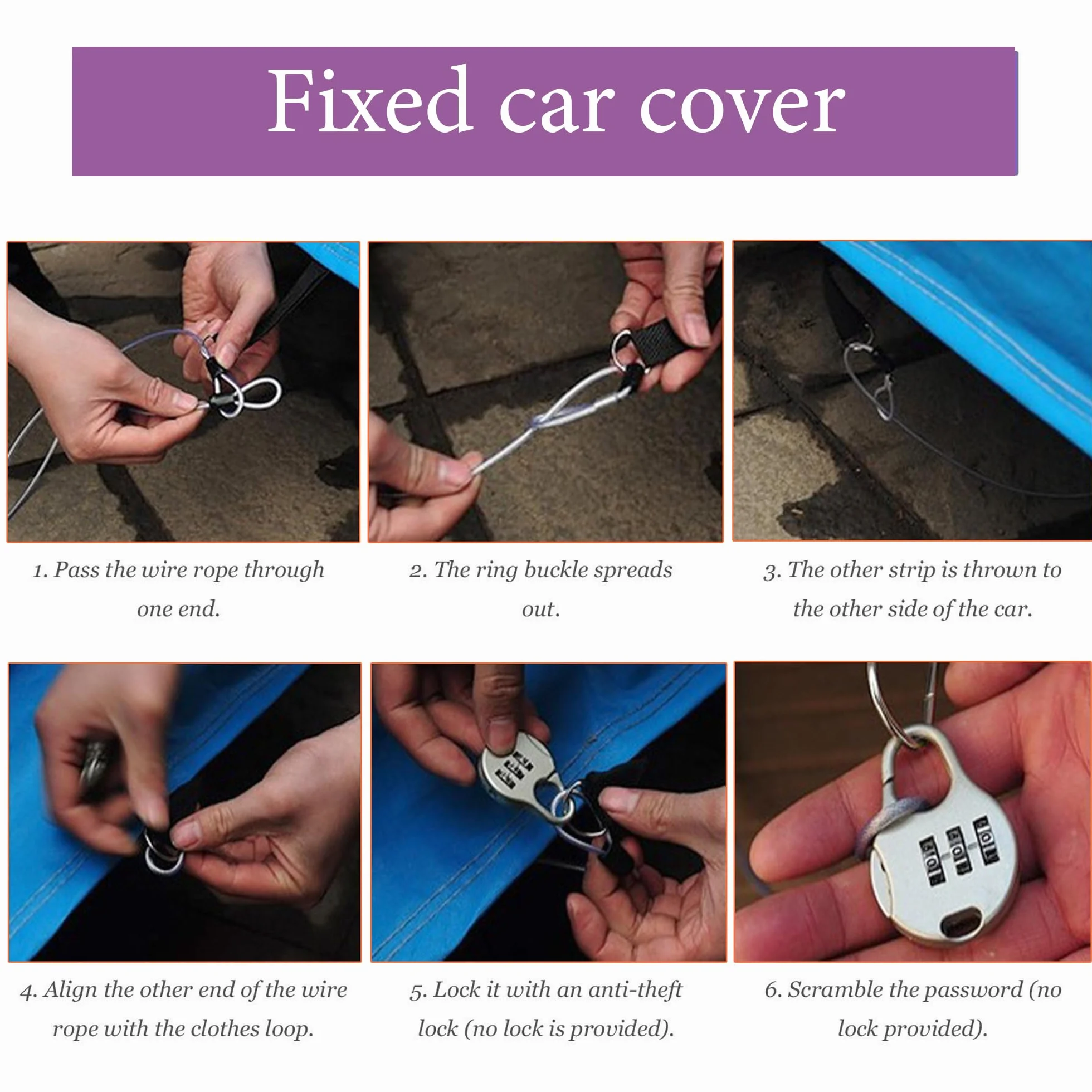 Fixed car cover

1. Pass the wire rope through one end.

2. The ring buckle spreads out.

3. The other strip is thrown to the other side of the car.

4. Align the other end of the wire rope with the clothes loop.

5. Lock it with an anti-theft lock (no lock is provided).

6. Scramble the password (no lock provided).